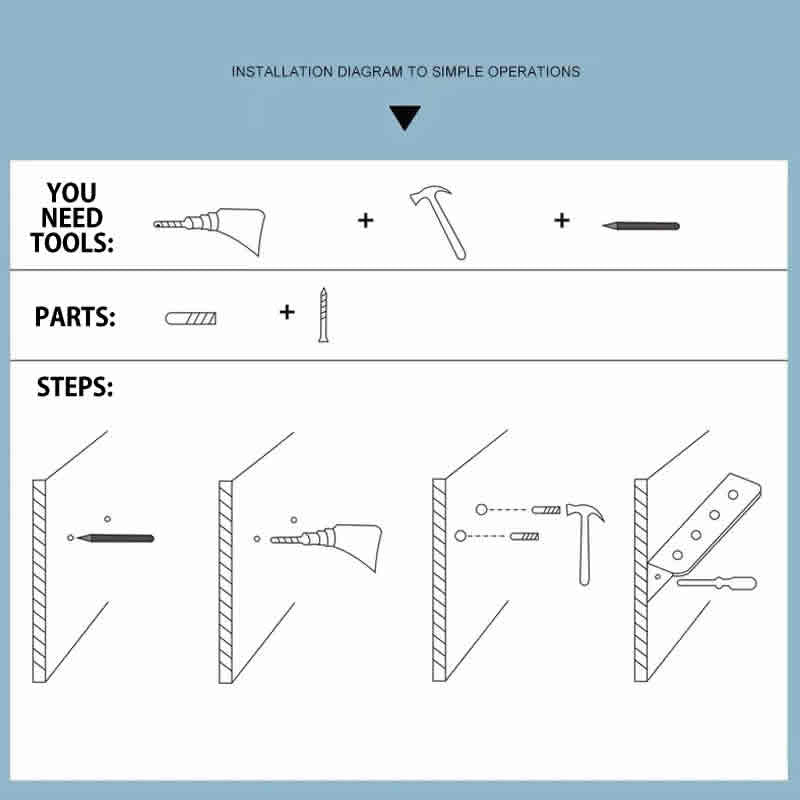 INSTALLATION DIAGRAM TO SIMPLE OPERATIONS

YOU NEED TOOLS:

+

+

PARTS:

+

STEPS: